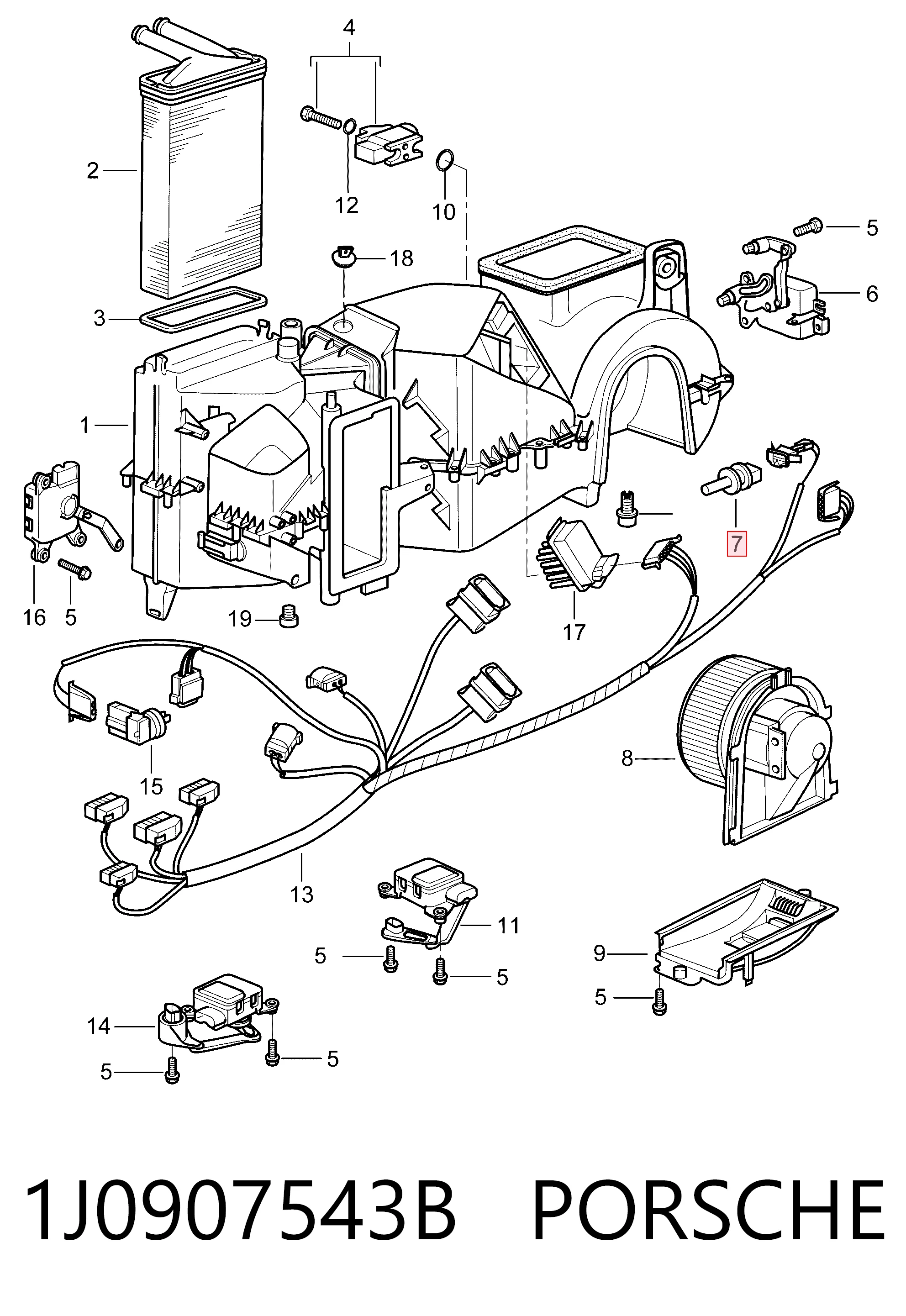 4
2
12
10
5
18
6
3
1
7
16
5
19
17
15
8
13
11
5
5
9
5
14
5
5

1J0907543B PORSCHE