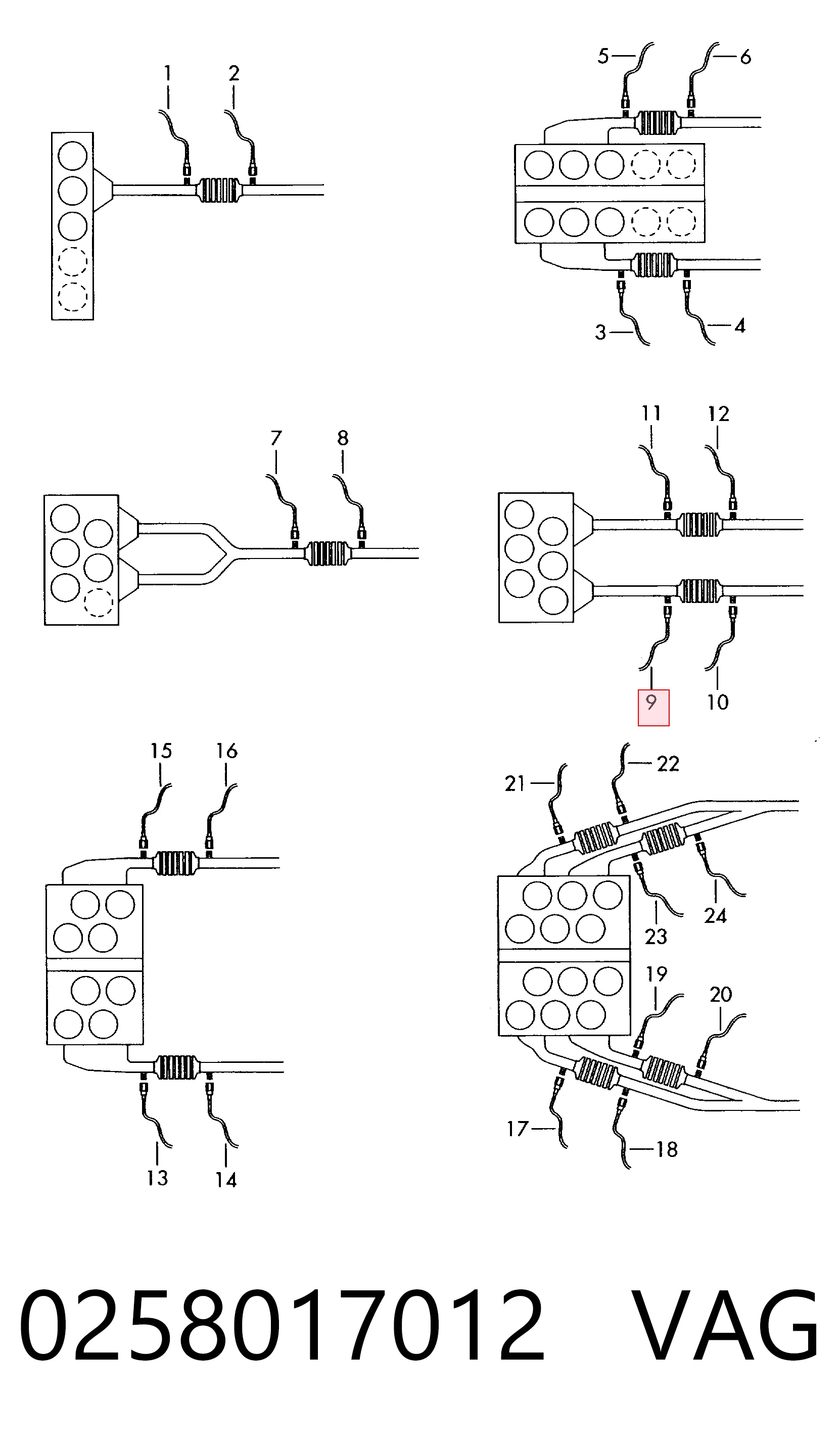 1 2

5 6

3 4

7 8

11 12

9 10

15 16

13 14

21 22

23 24

19 20

17 18

0258017012 VAG