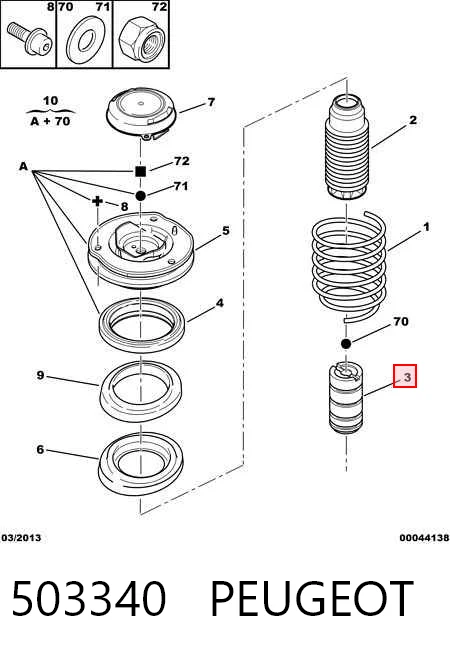 8 70 71 72

10
A + 70

7
A
72
71
8
5
4
9
6
2
1
70
3

03/2013
00044138

503340 PEUGEOT