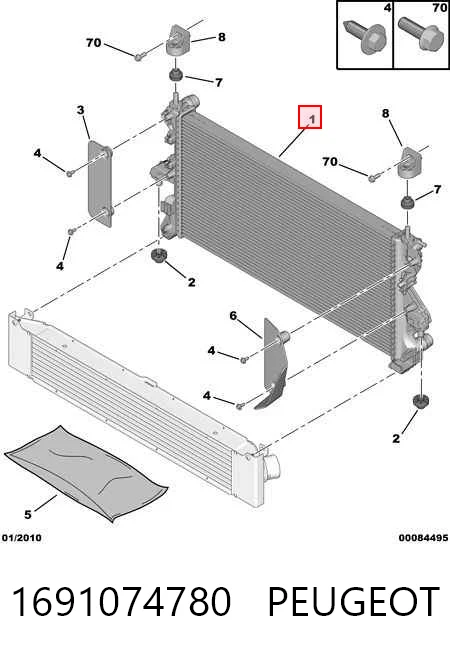 4
70
70
8
7
3
1
8
4
70
7
4
2
6
4
4
2
5
01/2010
00084495
1691074780 PEUGEOT