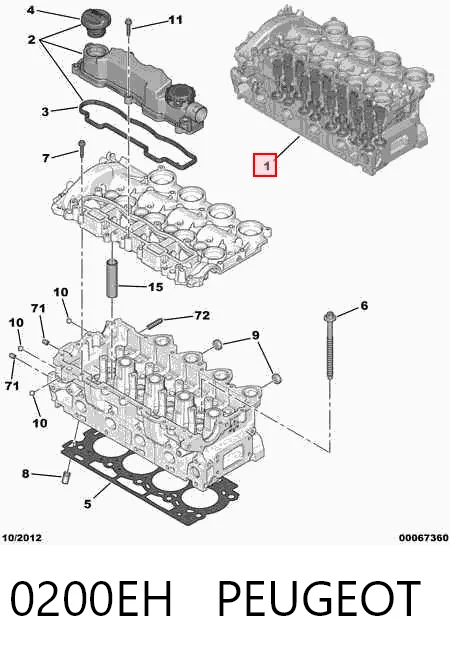 4
2
11
3
7
1
15
10
71
72
6
10
9
71
10
8
5
10/2012
00067360

0200EH PEUGEOT