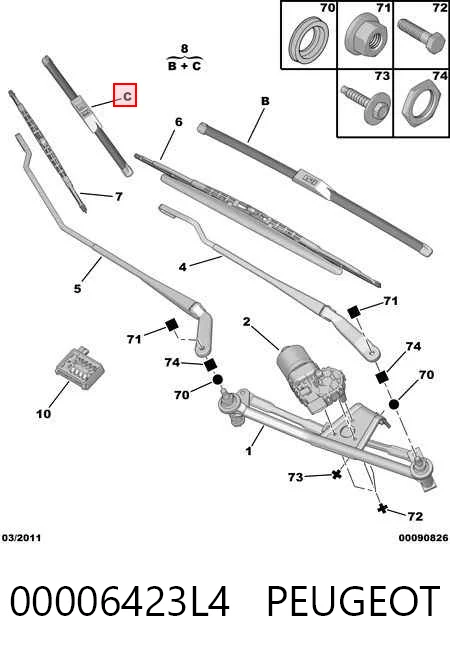 70 71 72
73 74

8
B + C

C

B

6

7

4

5

71

2

71

74

74

70

70

10

1

73

72

03/2011

00090826

00006423L4 PEUGEOT