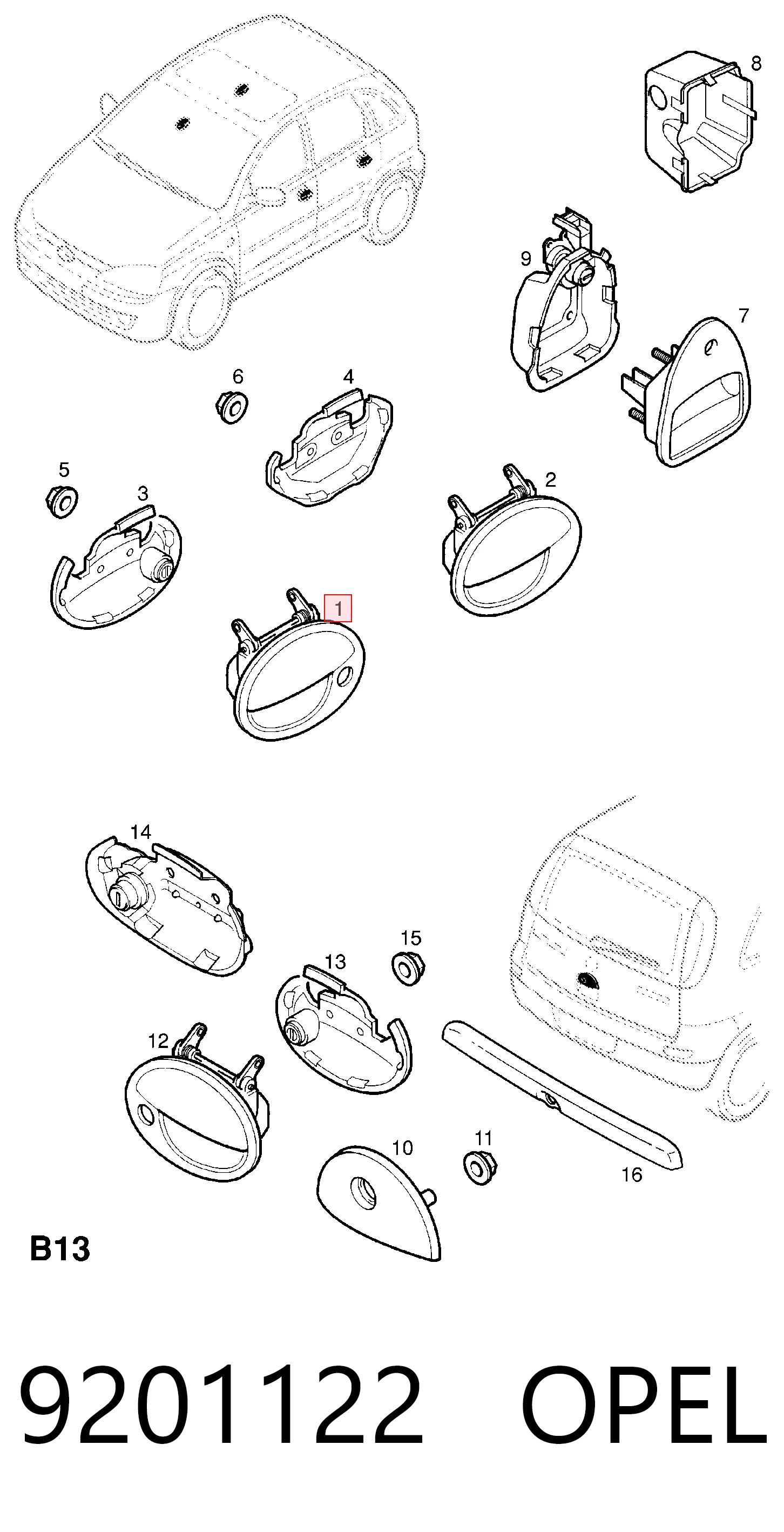 8
9
7
6
4
5
3
2
1
14
15
13
12
10
11
16
B13

9201122 OPEL