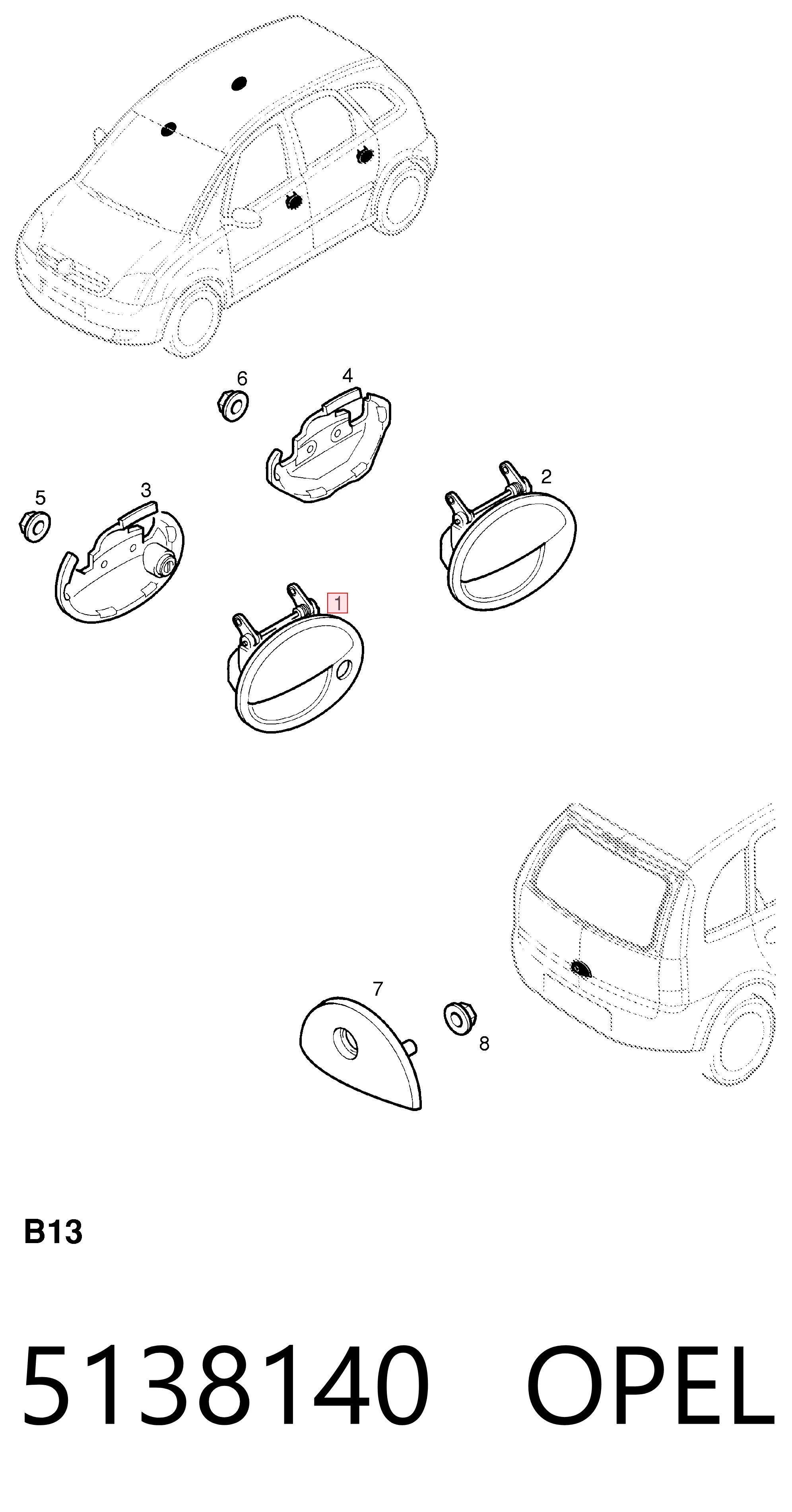 6
4
5
3
2
1
7
8
B13
5138140 OPEL