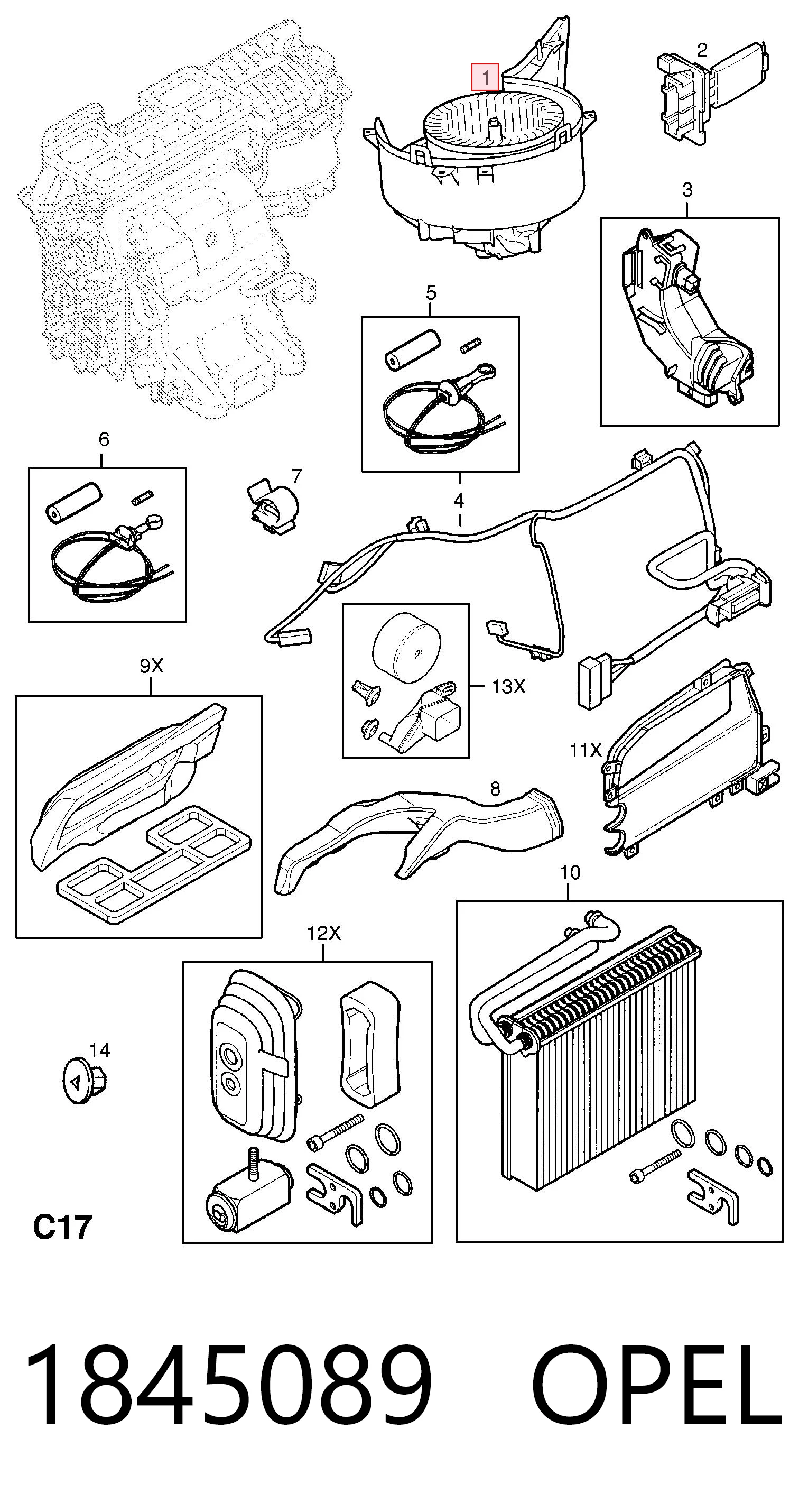 1
2
3
5
6
7
4
9X
13X
11X
8
10
12X
14
C17

1845089 OPEL