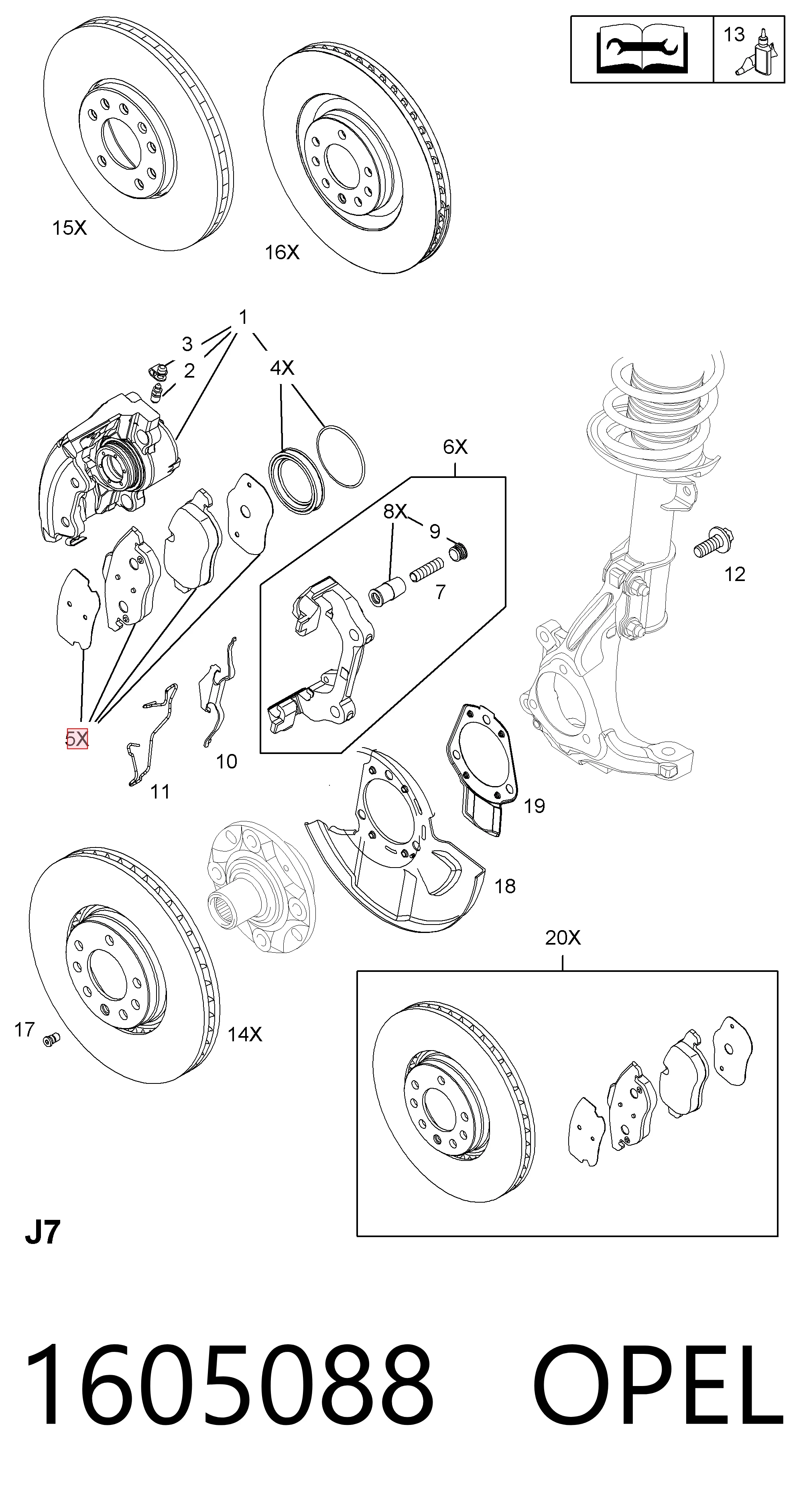 13

15X

16X

1

3

2

4X

6X

8X

9

7

12

5X

10

11

19

18

20X

17

14X

J7

1605088 OPEL