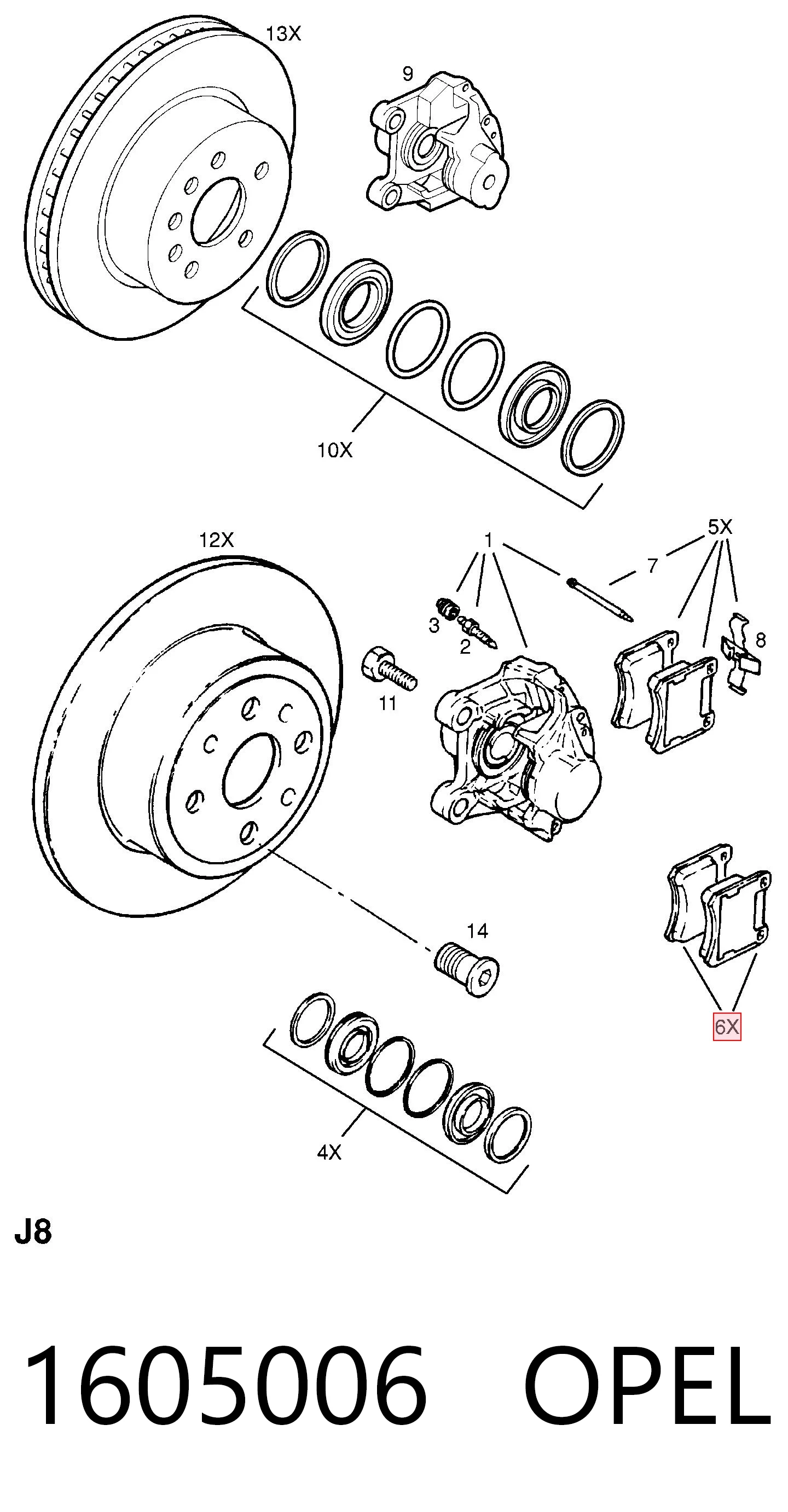 13X
9
10X
12X
1
5X
7
3
2
8
11
14
6X
4X
J8
1605006 OPEL