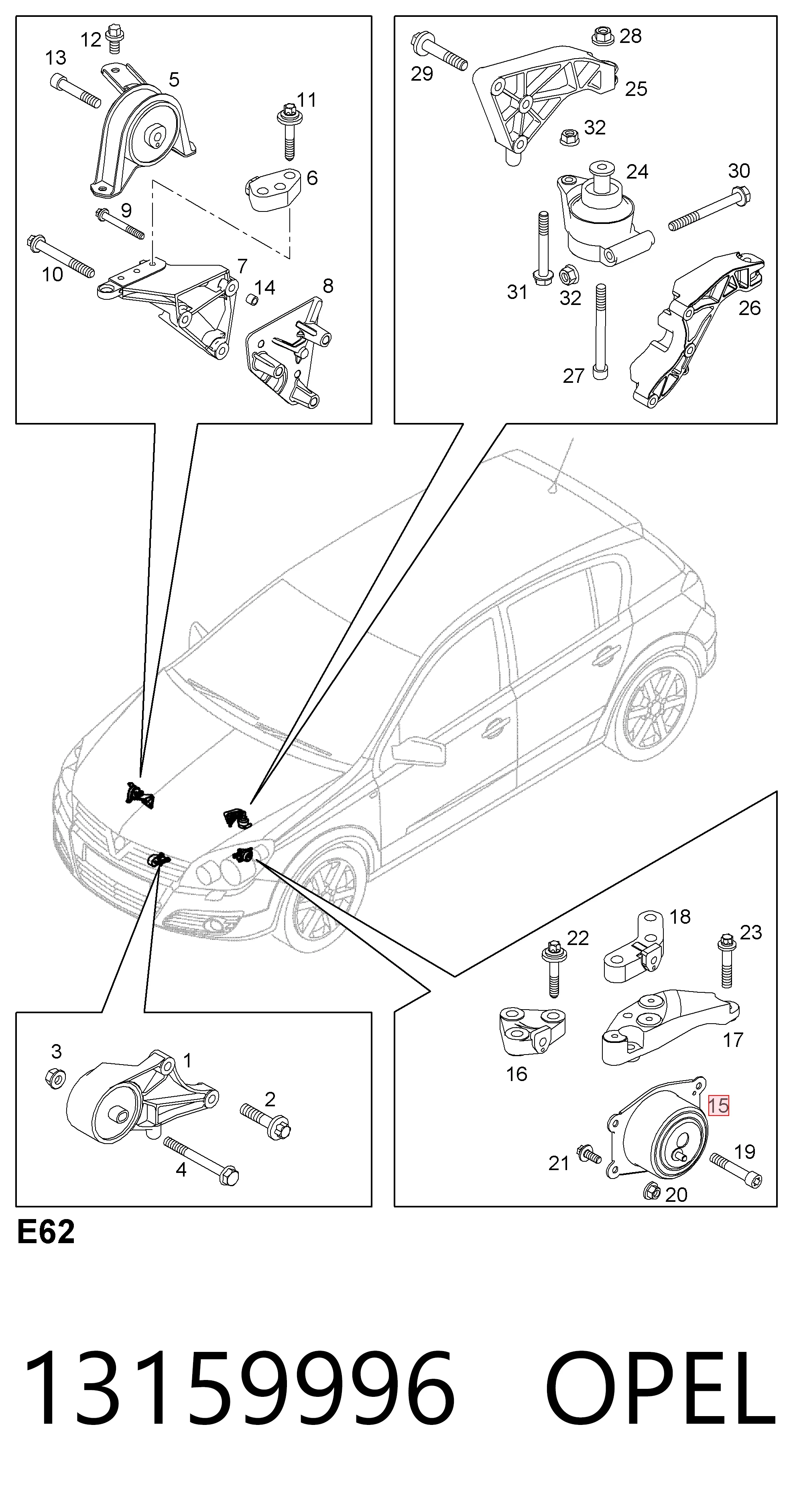 12
13
5
11
6
9
10
7
14
8

28
29
25
32
24
30
31
32
26
27

18
22
23
16
17
15
21
19
20

3
1
2
4

E62

13159996 OPEL