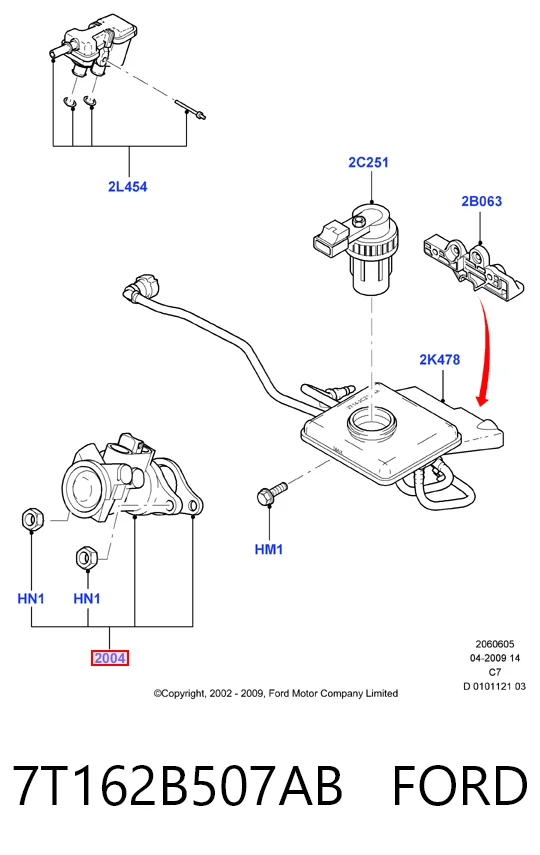 2L454

2C251

2B063

2K478

HM1

HN1

HN1

2004

2060605
04-2009 14
C7
D 0101121 03

©Copyright, 2002 - 2009, Ford Motor Company Limited

7T162B507AB FORD