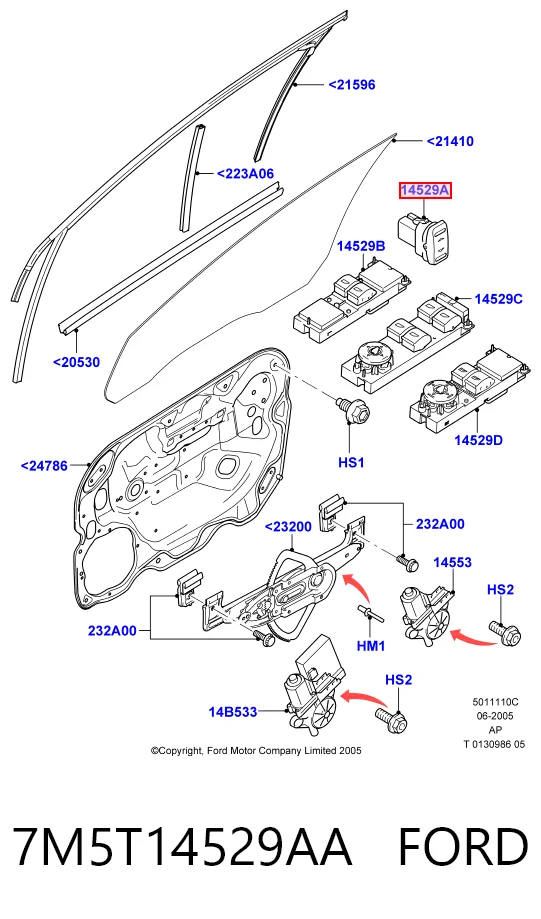 <21596

<21410

<223A06

14529A

14529B

14529C

<20530

14529D

HS1

<24786

<23200

232A00

14553

HS2

232A00

HM1

HS2

14B533

5011110C
06-2005
AP
T 0130986 05

©Copyright, Ford Motor Company Limited 2005

7M5T14529AA FORD