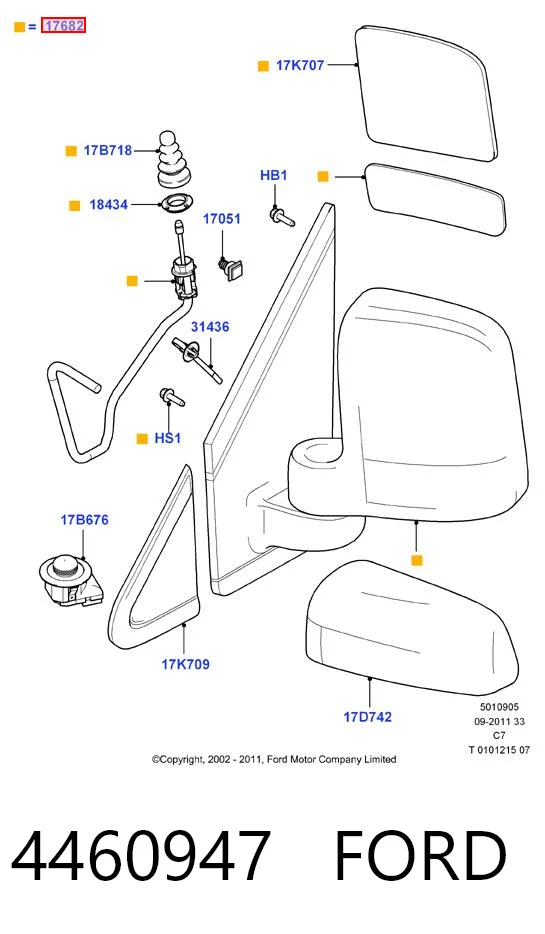 = 17682

17K707

17B718

HB1

18434

17051

31436

HS1

17B676

17K709

17D742

5010905
09-2011 33
C7
T 0101215 07

©Copyright, 2002 - 2011, Ford Motor Company Limited

4460947 FORD