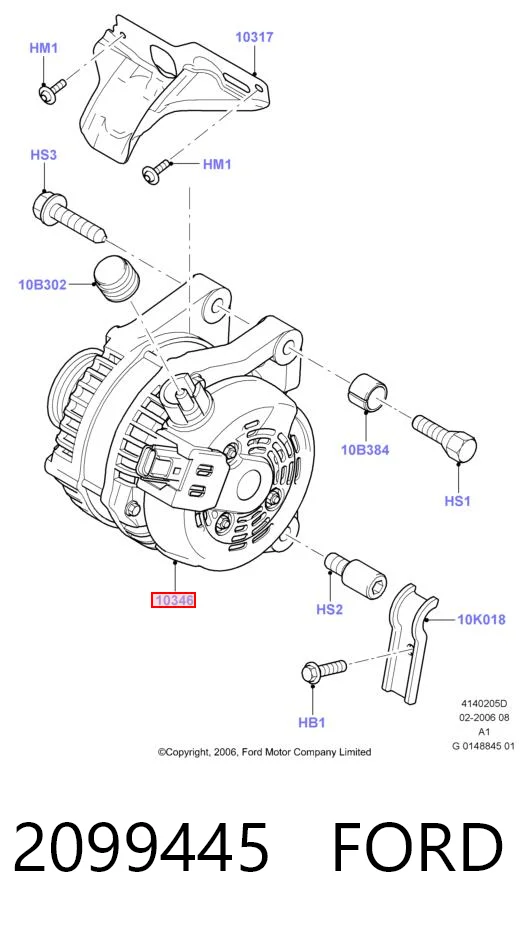 HM1
10317
HS3
HM1
10B302
10B384
HS1
10346
HS2
10K018
HB1
4140205D
02-2006 08
A1
G 0148845 01
©Copyright, 2006, Ford Motor Company Limited

2099445 FORD