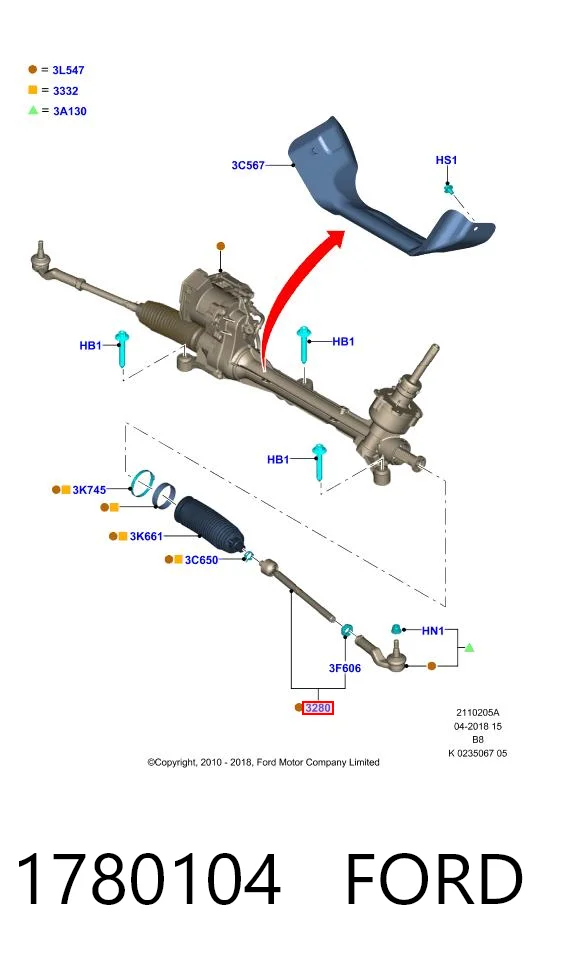 = 3L547
= 3332
= 3A130

3C567
HS1
HB1
HB1
HB1
3K745
3K661
3C650
HN1
3F606
3280

2110205A
04-2018 15
B8
K 0235067 05

©Copyright, 2010 - 2018, Ford Motor Company Limited

1780104 FORD