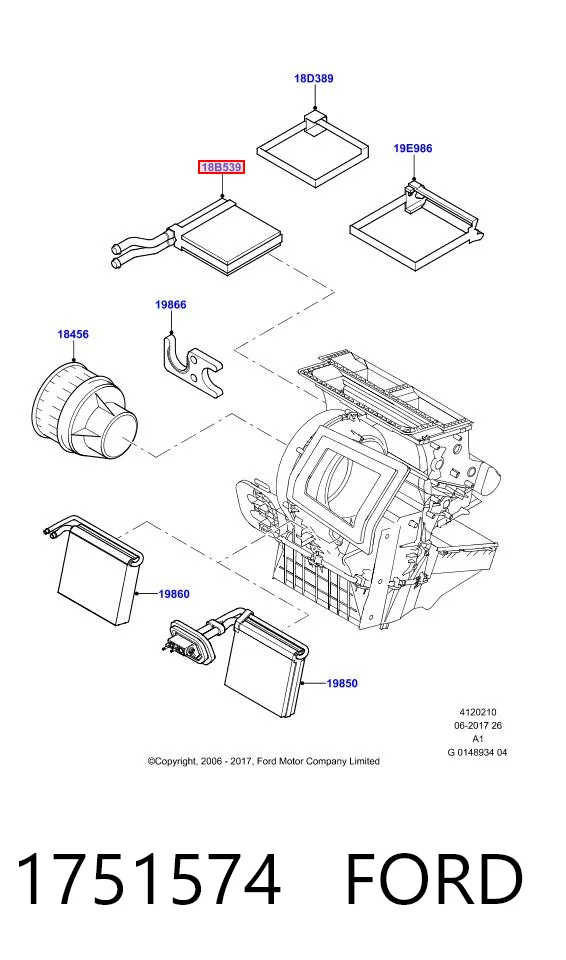 18D389

18B539

19E986

19866

18456

19860

19850

4120210
06-2017 26
A1
G 0148934 04

©Copyright, 2006 - 2017, Ford Motor Company Limited

1751574 FORD