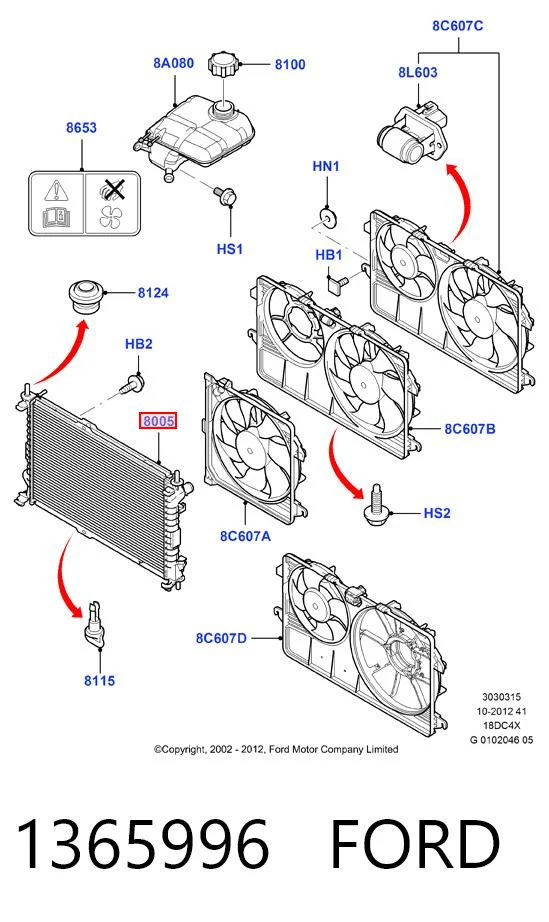 8C607C

8A080

8100

8L603

8653

HN1

HS1

HB1

8124

HB2

8005

8C607B

HS2

8C607A

8C607D

8115

3030315
10-2012 41
18DC4X
G 0102046 05

©Copyright, 2002 - 2012, Ford Motor Company Limited

1365996 FORD