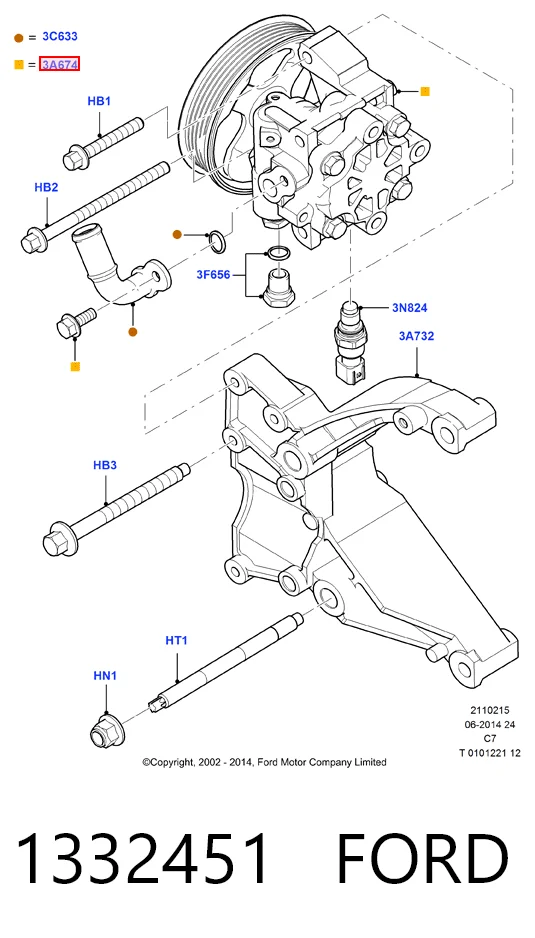 = 3C633

= 3A674

HB1

HB2

3F656

3N824

3A732

HB3

HT1

HN1

2110215
06-2014 24
C7
T 0101221 12

©Copyright, 2002 - 2014, Ford Motor Company Limited

1332451 FORD