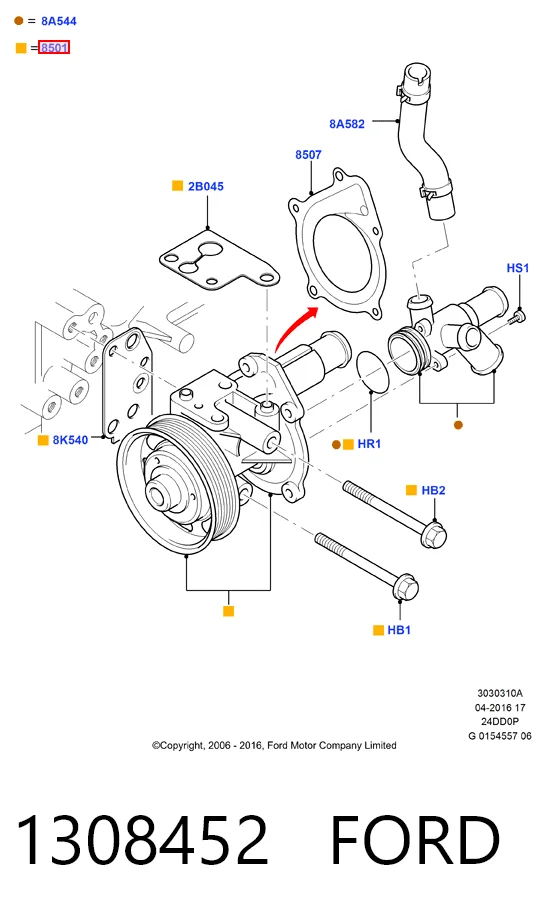 = 8A544
= 8501

8A582
8507
2B045
HS1
8K540
HR1
HB2
HB1

3030310A
04-2016 17
24DD0P
G 0154557 06

©Copyright, 2006 - 2016, Ford Motor Company Limited

1308452 FORD