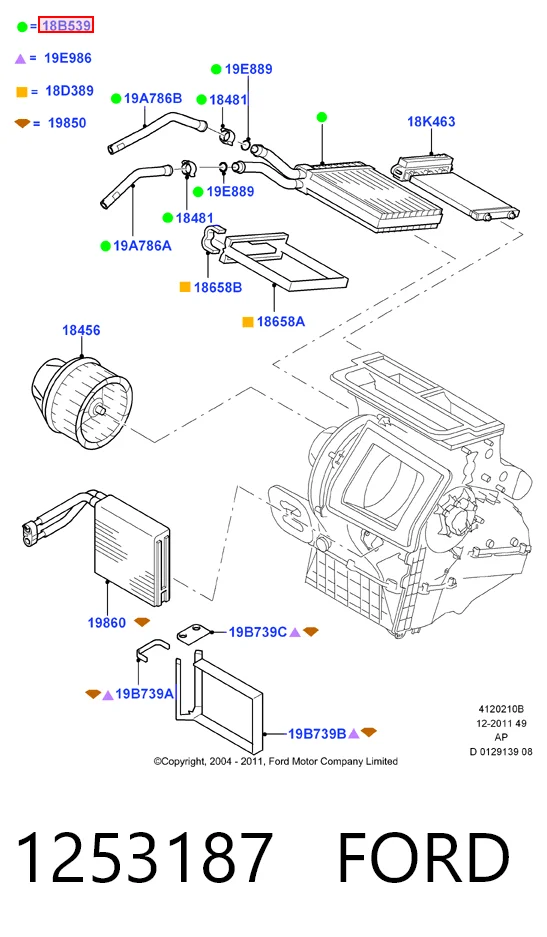 = 18B539

= 19E986

= 18D389

= 19850

19E889

19A786B

18481

18K463

19E889

18481

19A786A

18658B

18658A

18456

19860

19B739C

19B739A

19B739B

4120210B
12-2011 49
AP
D 0129139 08

©Copyright, 2004 - 2011, Ford Motor Company Limited

1253187 FORD