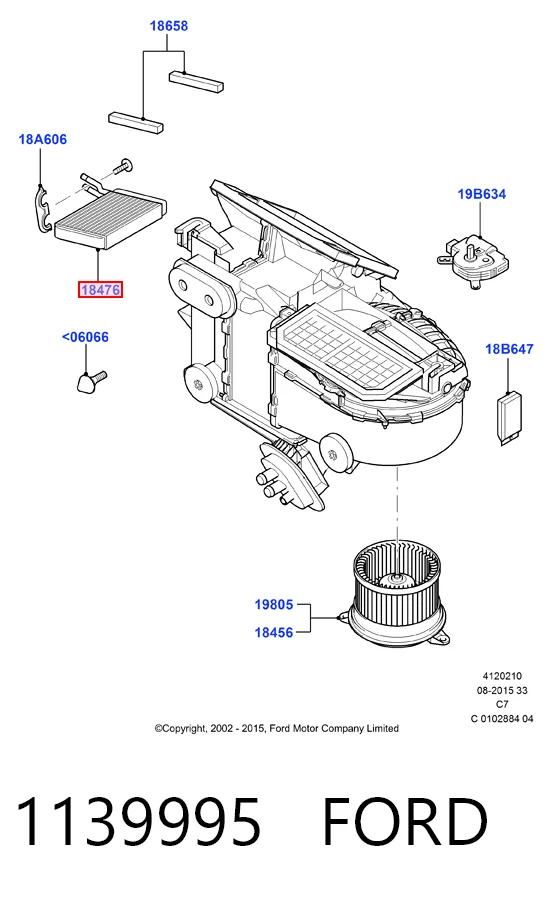 18658

18A606

19B634

18476

<06066

18B647

19805

18456

4120210
08-2015 33
C7
C 0102884 04

©Copyright, 2002 - 2015, Ford Motor Company Limited

1139995 FORD