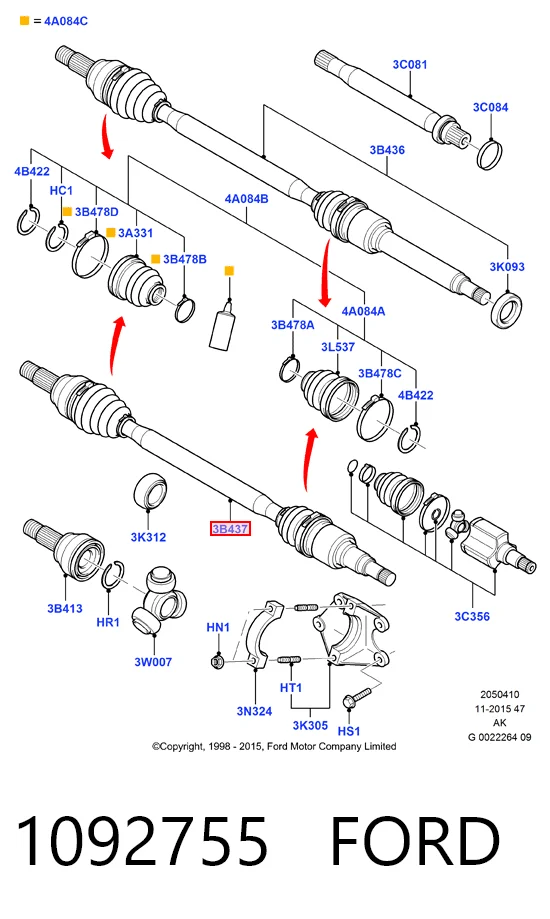 = 4A084C

3C081
3C084
3B436
4B422
HC1
3B478D
3A331
3B478B
4A084B
3K093
4A084A
3B478A
3L537
3B478C
4B422
3K312
3B437
3B413
HR1
3W007
HN1
3N324
HT1
3K305
HS1
3C356

2050410
11-2015 47
AK
G 0022264 09

©Copyright, 1998 - 2015, Ford Motor Company Limited

1092755 FORD