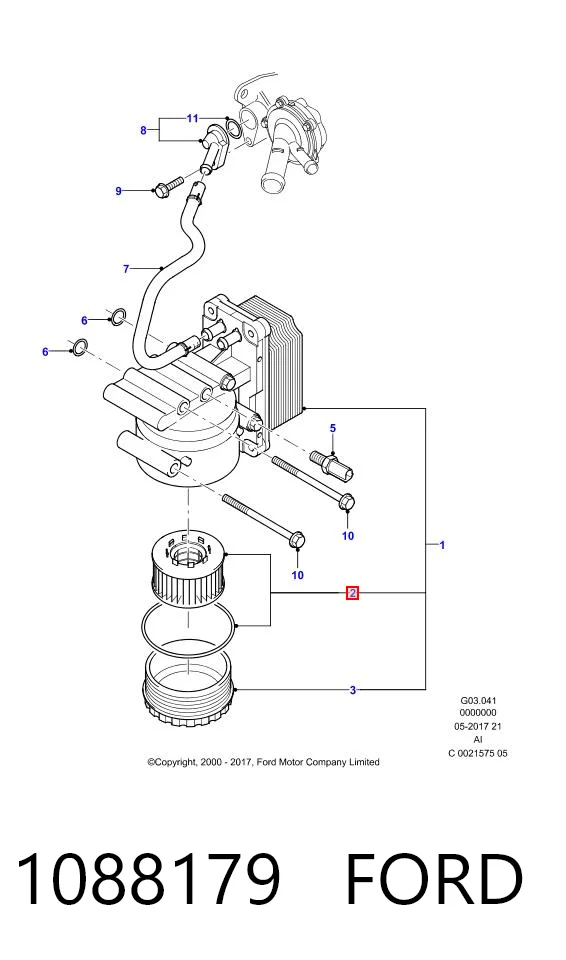 11
8
9
7
6
6
5
10
10
1
2
3

G03.041
0000000
05-2017 21
AI
C 0021575 05

©Copyright, 2000 - 2017, Ford Motor Company Limited

1088179 FORD