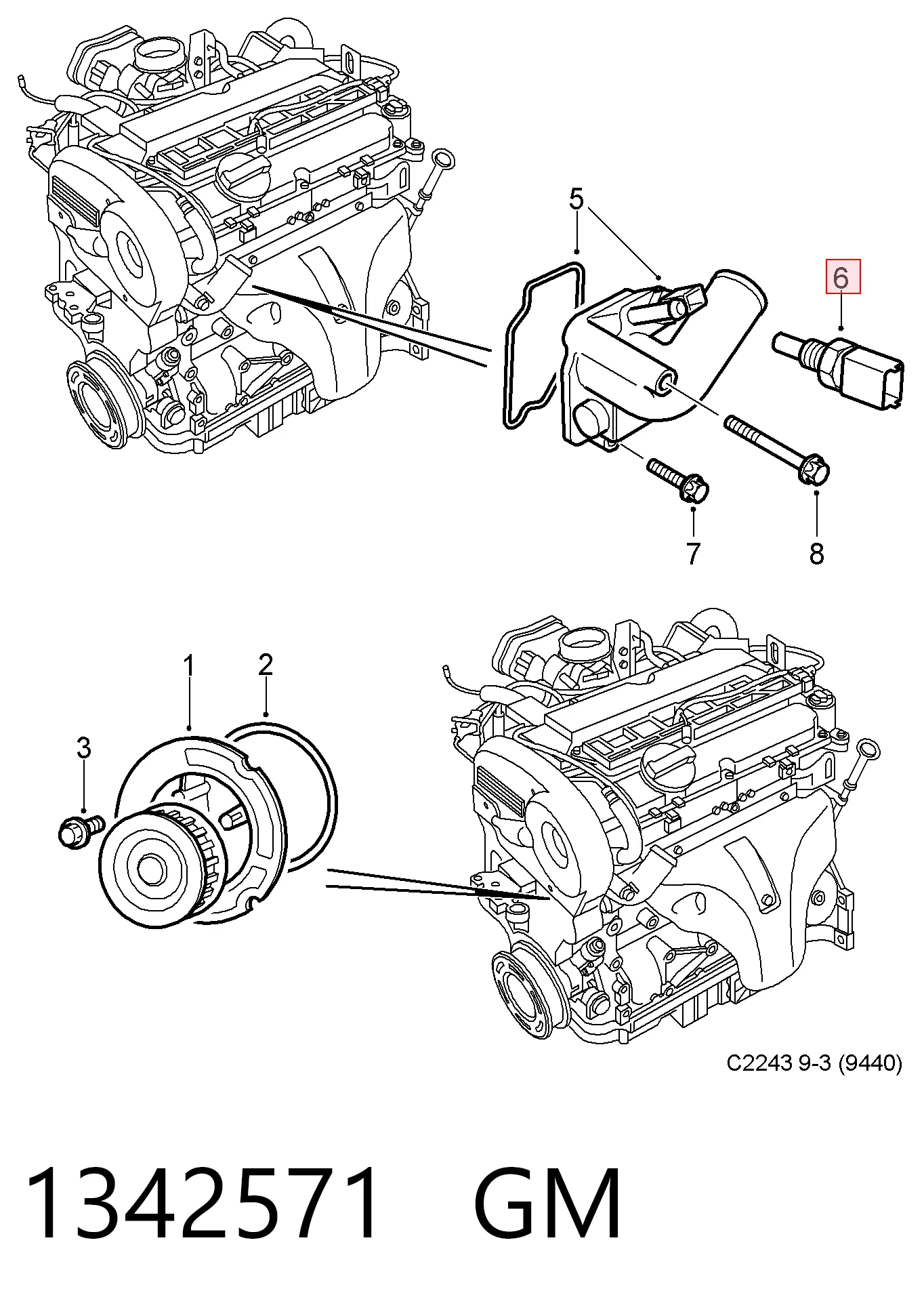 5

6

7

8

1

2

3

C2243 9-3 (9440)

1342571 GM