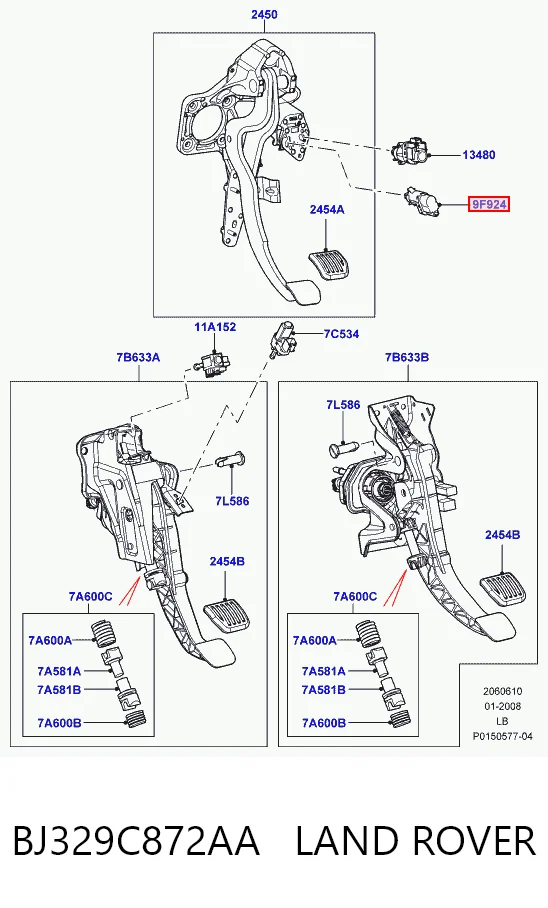 2450

13480

9F924

2454A

11A152

7C534

7B633A

7B633B

7L586

7L586

2454B

2454B

7A600C

7A600C

7A600A

7A581A

7A581B

7A600B

7A600A

7A581A

7A581B

7A600B

2060610
01-2008
LB
P0150577-04

BJ329C872AA LAND ROVER